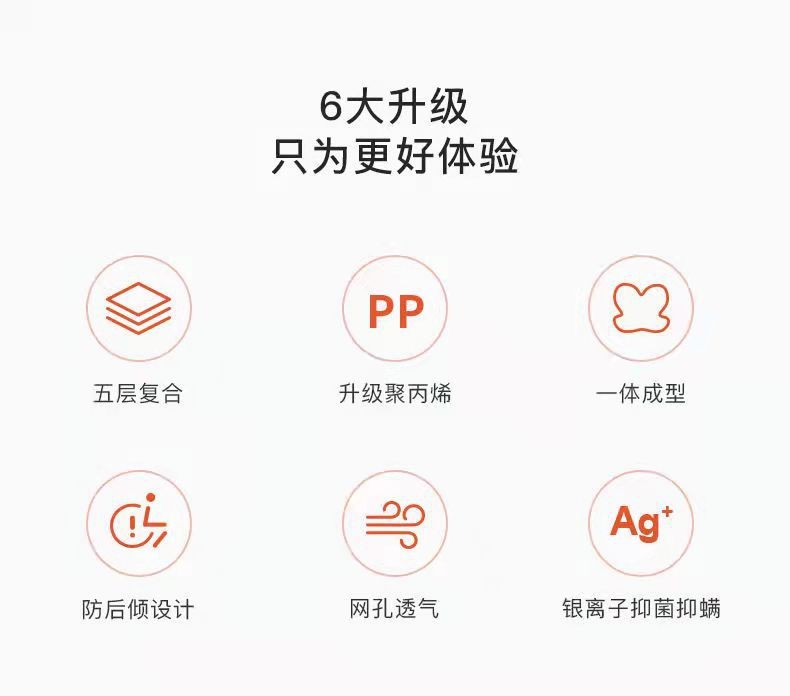 6大升级
只为更好体验

PP

五层复合

升级聚丙烯

一体成型

$Ag^+$

防后倾设计

网孔透气

银离子抑菌抑螨